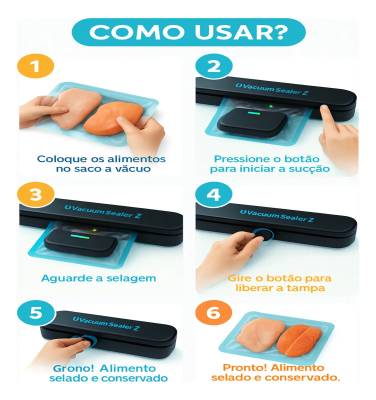 COMO USAR?

1

Coloque os alimentos no saco a vácuo

2

Vacuum Sealer Z

Pressione o botão para iniciar a sucção

3

Vacuum Sealer Z

Aguarde a selagem

4

Vacuum Sealer Z

Gire o botão para liberar a tampa

5

Vacuum Sealer Z

Grono! Alimento selado e conservado

6

Pronto! Alimento selado e conservado.